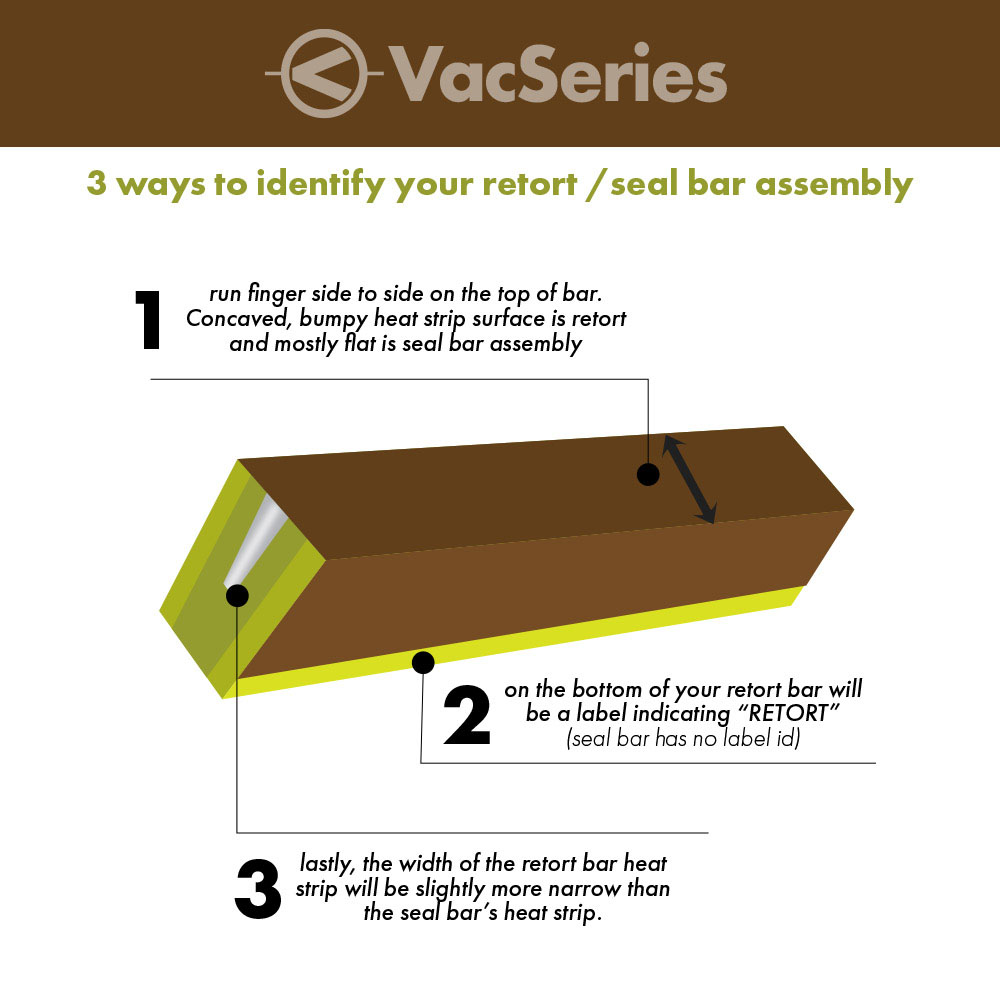 VacSeries

3 ways to identify your retort / seal bar assembly

1 run finger side to side on the top of bar. Concaved, bumpy heat strip surface is retort and mostly flat is seal bar assembly

2 on the bottom of your retort bar will be a label indicating "RETORT" (seal bar has no label id)

3 lastly, the width of the retort bar heat strip will be slightly more narrow than the seal bar's heat strip.