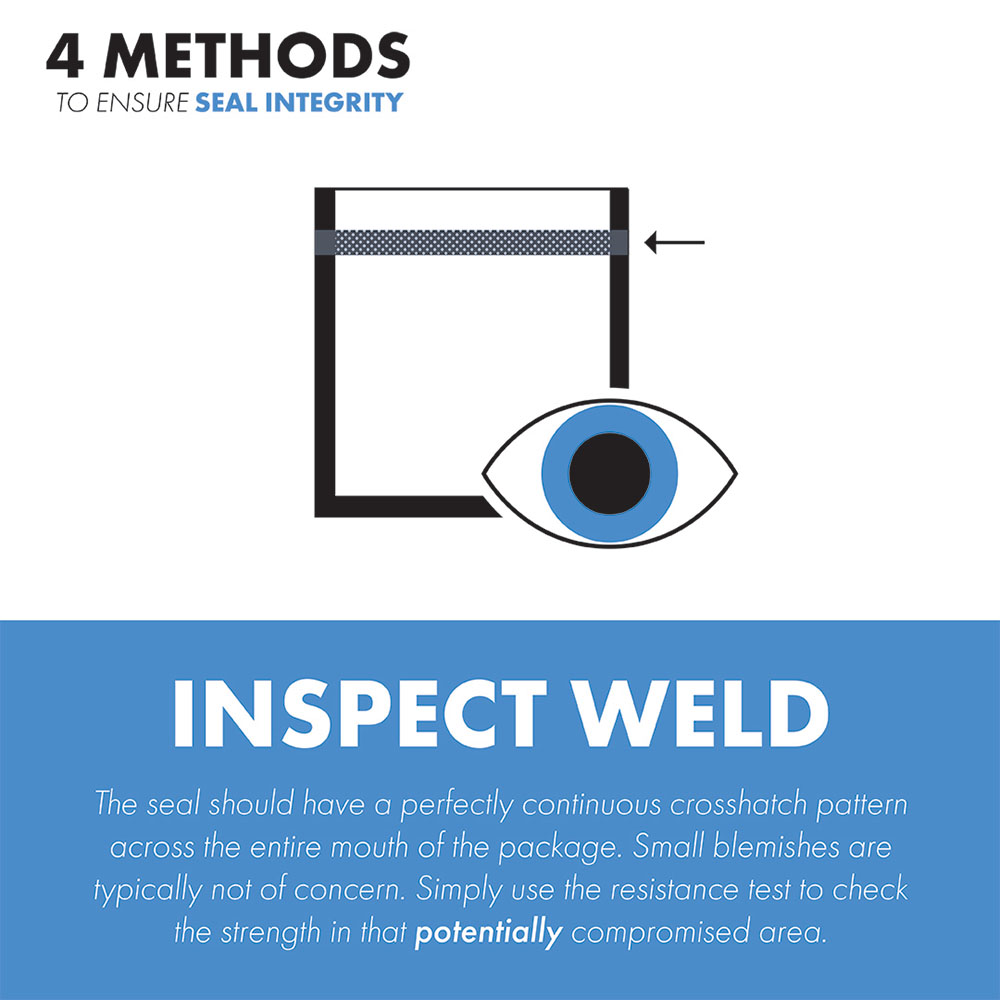 4 METHODS
TO ENSURE SEAL INTEGRITY

INSPECT WELD

The seal should have a perfectly continuous crosshatch pattern across the entire mouth of the package. Small blemishes are typically not of concern. Simply use the resistance test to check the strength in that potentially compromised area.