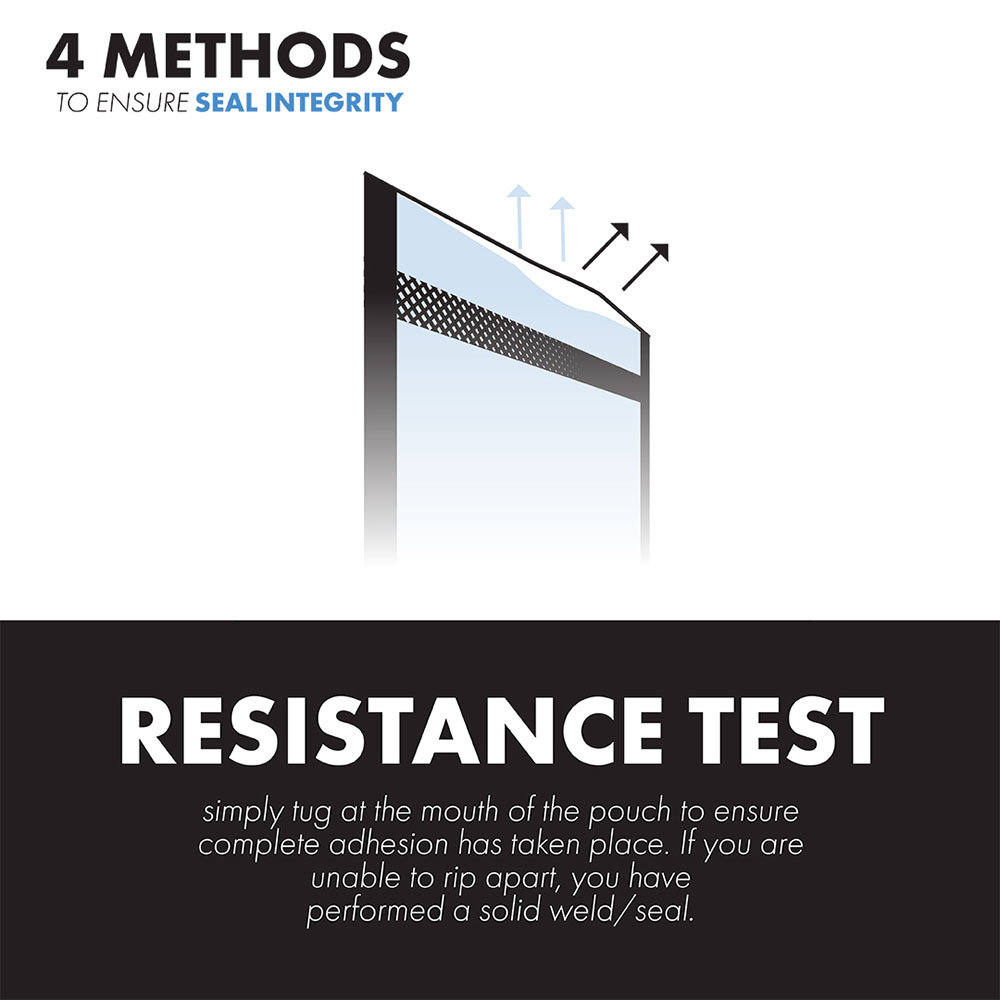 4 METHODS
TO ENSURE SEAL INTEGRITY

RESISTANCE TEST

simply tug at the mouth of the pouch to ensure complete adhesion has taken place. If you are unable to rip apart, you have performed a solid weld/seal.